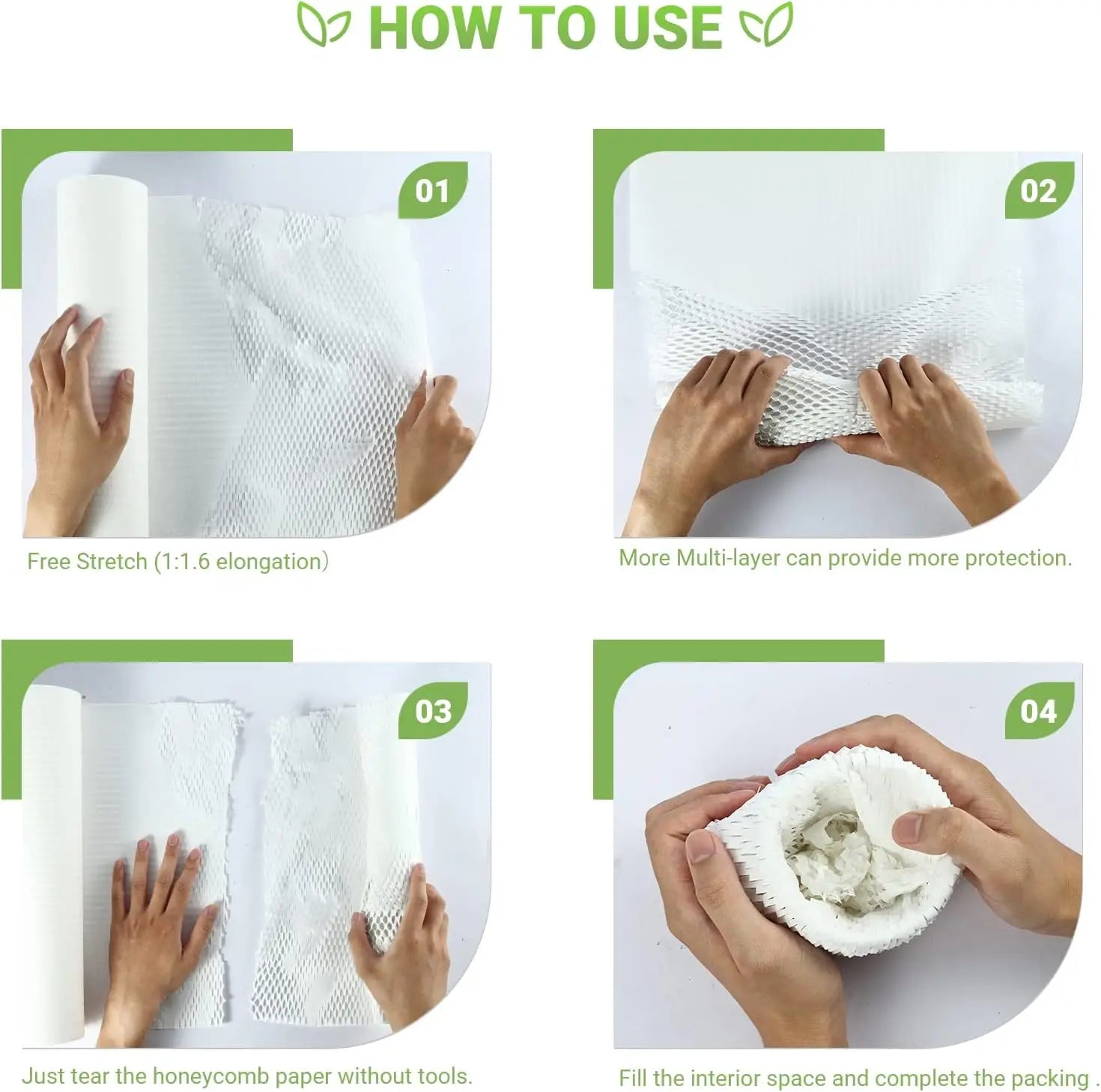 HOW TO USE

01

Free Stretch (1:1.6 elongation)

02

More Multi-layer can provide more protection.

03

Just tear the honeycomb paper without tools.

04

Fill the interior space and complete the packing .